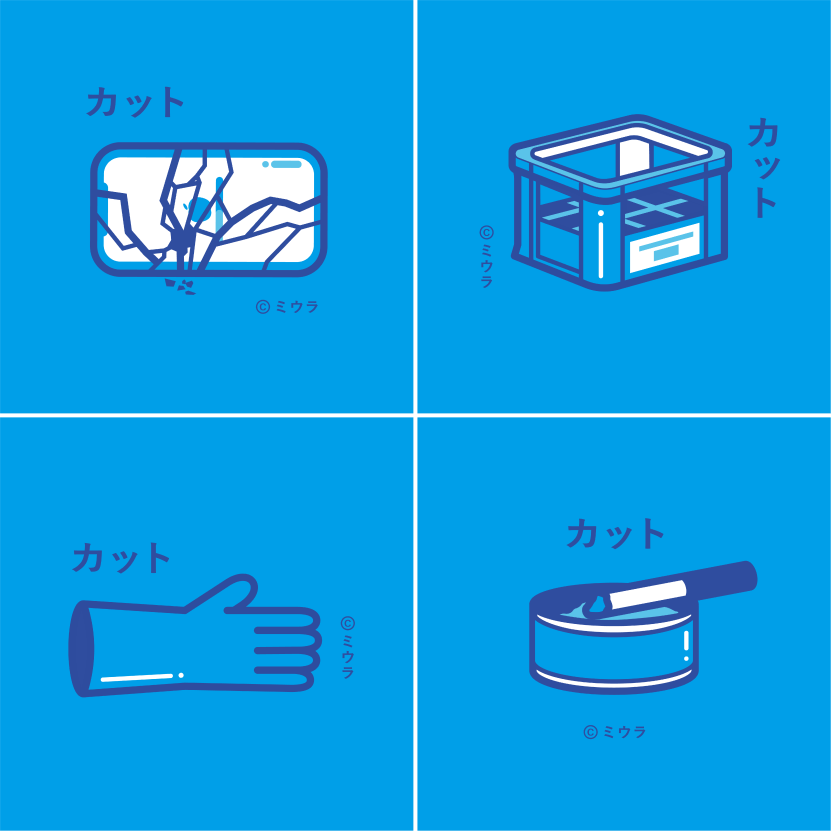 カット

© ミウラ

カット

© ミウラ

カット

© ミウラ

カット

© ミウラ